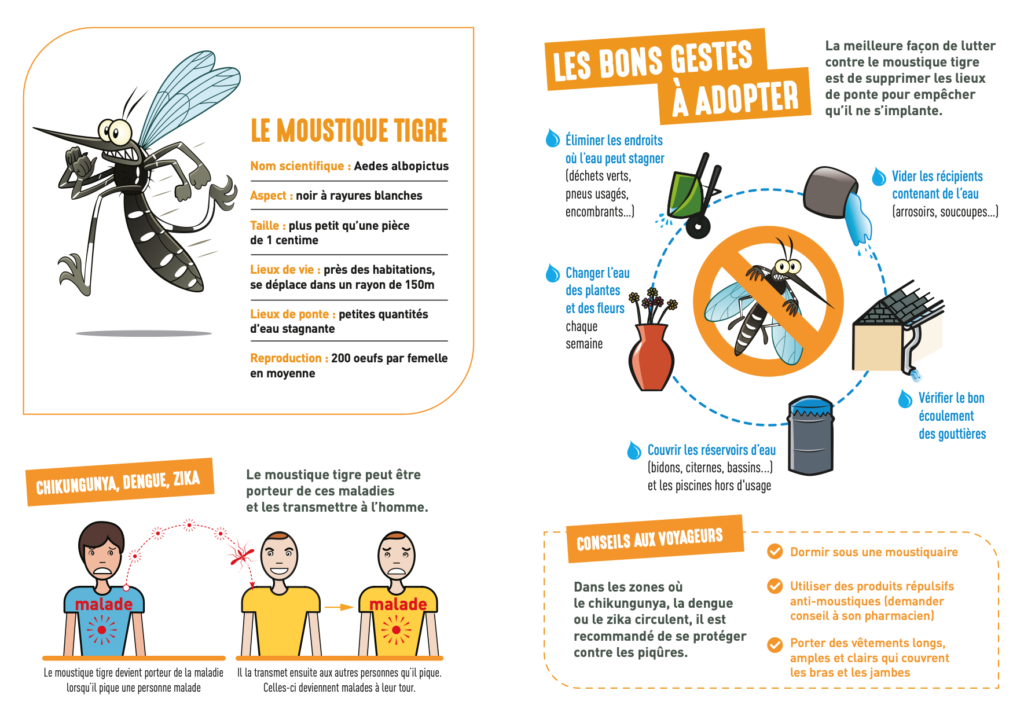 LE MOUSTIQUE TIGRE

Nom scientifique : Aedes albopictus

Aspect : noir à rayures blanches

Taille : plus petit qu'une pièce de 1 centime

Lieux de vie : près des habitations, se déplace dans un rayon de 150m

Lieux de ponte : petites quantités d'eau stagnante

Reproduction : 200 oeufs par femelle en moyenne

CHIKUNGUNYA, DENGUE, ZIKA

Le moustique tigre peut être porteur de ces maladies et les transmettre à l'homme.

malade

malade

Le moustique tigre devient porteur de la maladie lorsqu'il pique une personne malade

Il la transmet ensuite aux autres personnes qu'il pique. Celles-ci deviennent malades à leur tour.

LES BONS GESTES À ADOPTER

La meilleure façon de lutter contre le moustique tigre est de supprimer les lieux de ponte pour empêcher qu'il ne s'implante.

Éliminer les endroits où l'eau peut stagner (déchets verts, pneus usagés, encombrants...)

Vider les récipients contenant de l'eau (arrosoirs, soucoupes...)

Changer l'eau des plantes et des fleurs chaque semaine

Vérifier le bon écoulement des gouttières

Couvrir les réservoirs d'eau (bidons, citernes, bassins...) et les piscines hors d'usage

CONSEILS AUX VOYAGEURS

Dans les zones où le chikungunya, la dengue ou le zika circulent, il est recommandé de se protéger contre les piqûres.

Dormir sous une moustiquaire

Utiliser des produits répulsifs anti-moustiques (demander conseil à son pharmacien)

Porter des vêtements longs, amples et clairs qui couvrent les bras et les jambes