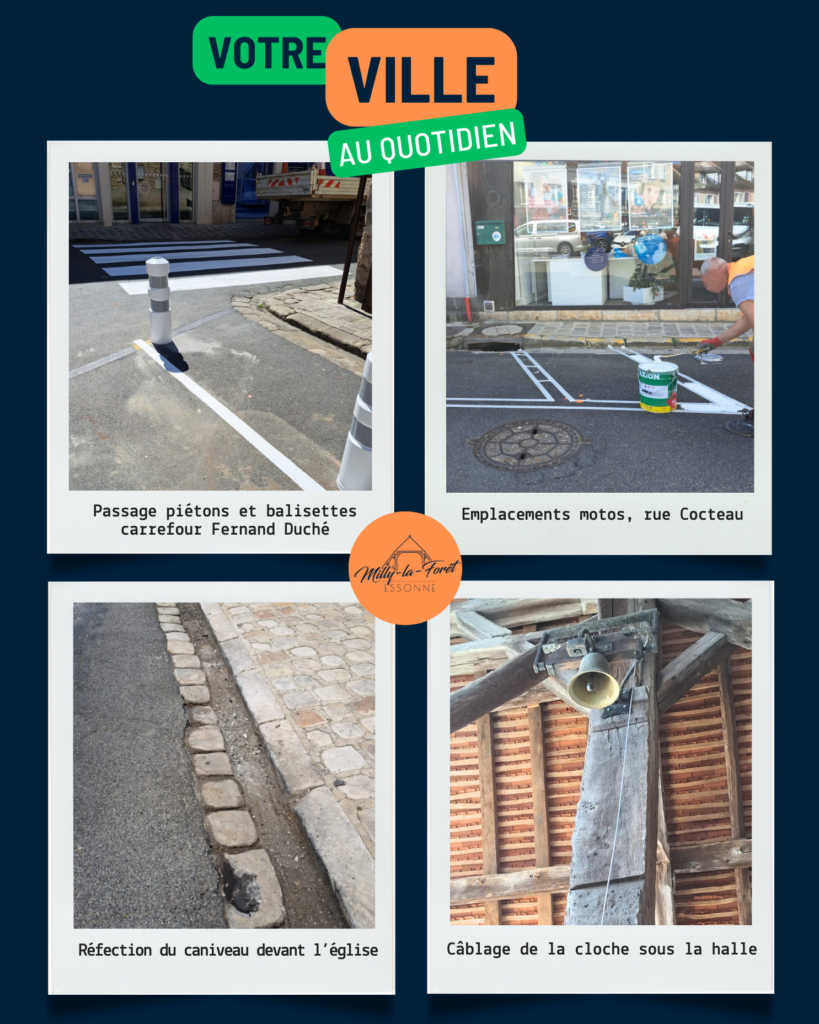 VOTRE VILLE AU QUOTIDIEN

Passage piétons et balisettes carrefour Fernand Duché

Emplacements motos, rue Cocteau

Milly-la-Forêt
ESSONNE

Réfection du caniveau devant l'église

Câblage de la cloche sous la halle